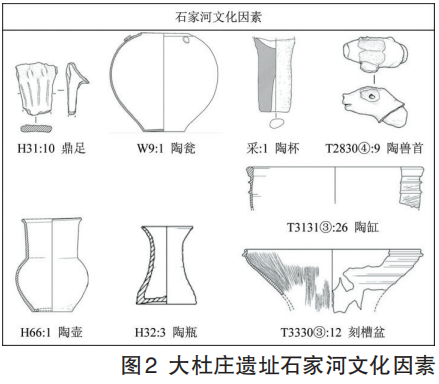 石家河文化因素

H31:10 鼎足

W9:1 陶瓮

采:1 陶杯

T2830④:9 陶兽首

T3131③:26 陶缸

H66:1 陶壶

H32:3 陶瓶

T3330③:12 刻槽盆

图2 大杜庄遗址石家河文化因素